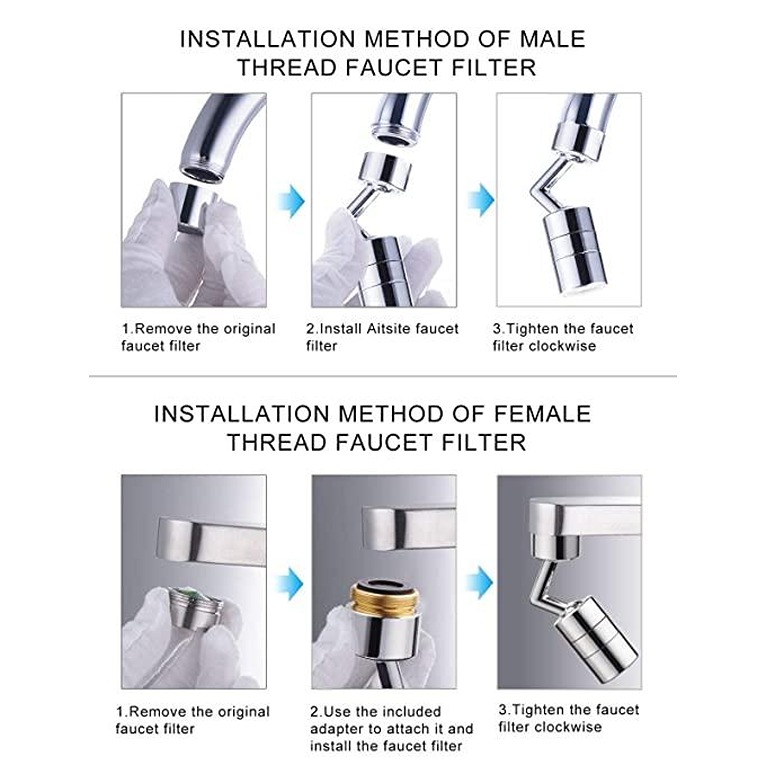 INSTALLATION METHOD OF MALE THREAD FAUCET FILTER

1.Remove the original faucet filter

2.Install Aitsite faucet filter

3.Tighten the faucet filter clockwise

INSTALLATION METHOD OF FEMALE THREAD FAUCET FILTER

1.Remove the original faucet filter

2.Use the included adapter to attach it and install the faucet filter

3.Tighten the faucet filter clockwise