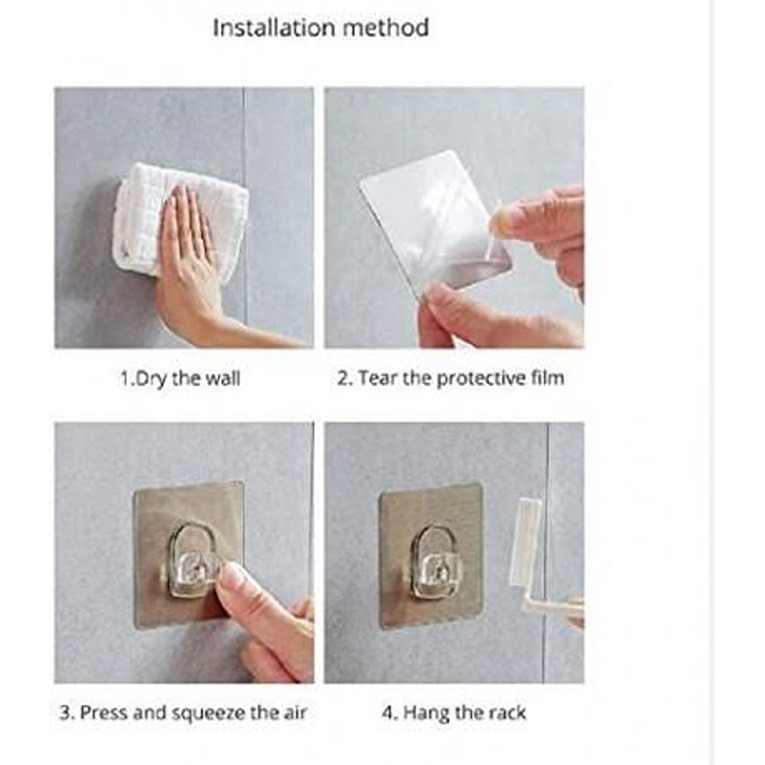 Installation method

1.Dry the wall

2. Tear the protective film

3. Press and squeeze the air

4. Hang the rack