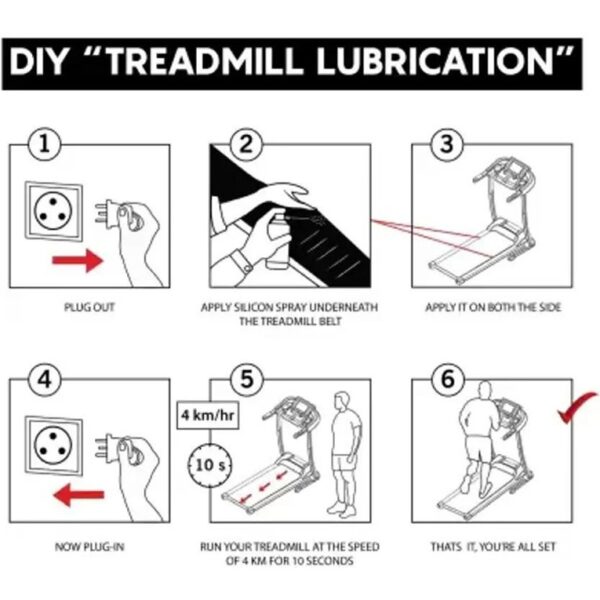 DIY "TREADMILL LUBRICATION"

1

PLUG OUT

2

APPLY SILICON SPRAY UNDERNEATH THE TREADMILL BELT

3

APPLY IT ON BOTH THE SIDE

4

NOW PLUG-IN

5

4 km/hr

10 s

RUN YOUR TREADMILL AT THE SPEED OF 4 KM FOR 10 SECONDS

6

THATS IT, YOU'RE ALL SET