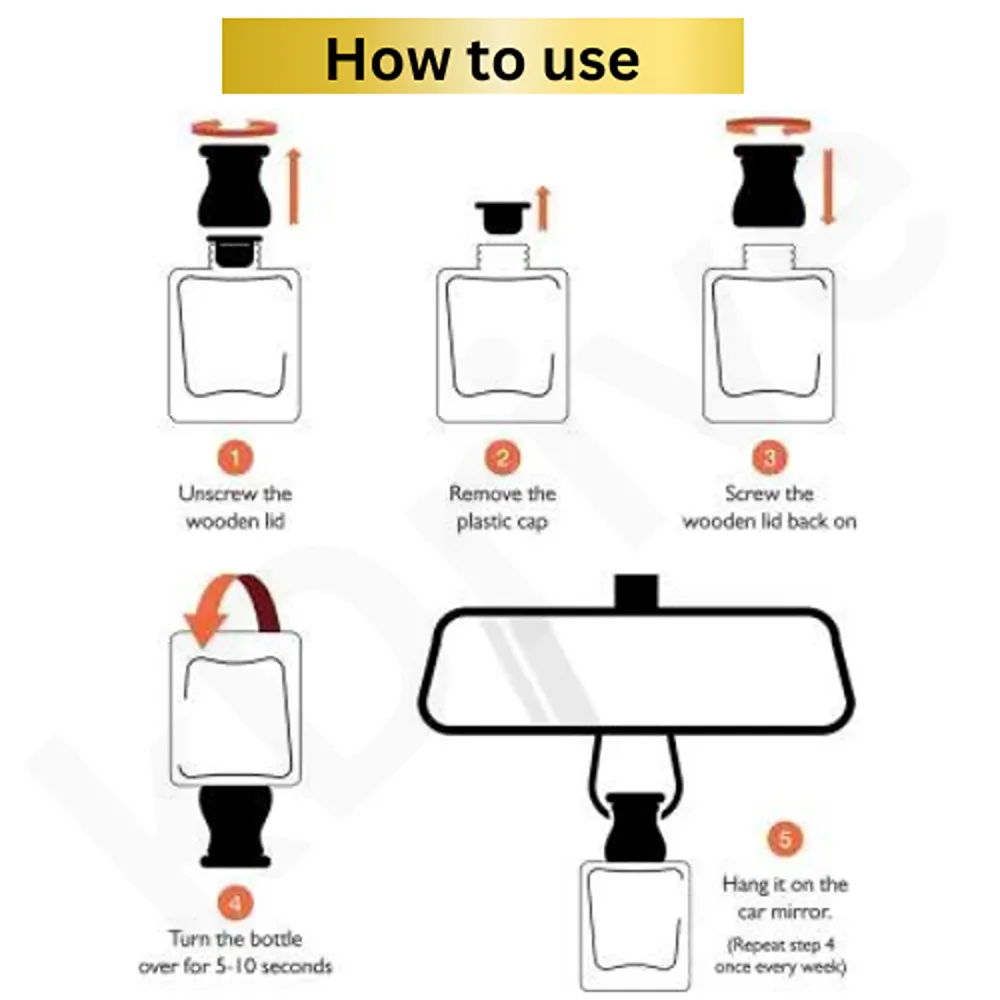 How to use

1
Unscrew the wooden lid

2
Remove the plastic cap

3
Screw the wooden lid back on

4
Turn the bottle over for 5-10 seconds

5
Hang it on the car mirror.
(Repeat step 4 once every week)