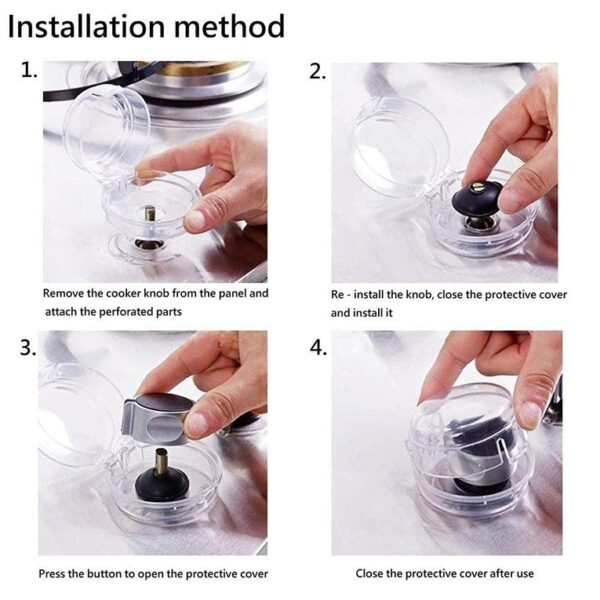 Installation method

1.

Remove the cooker knob from the panel and attach the perforated parts

2.

Re - install the knob, close the protective cover and install it

3.

Press the button to open the protective cover

4.

Close the protective cover after use