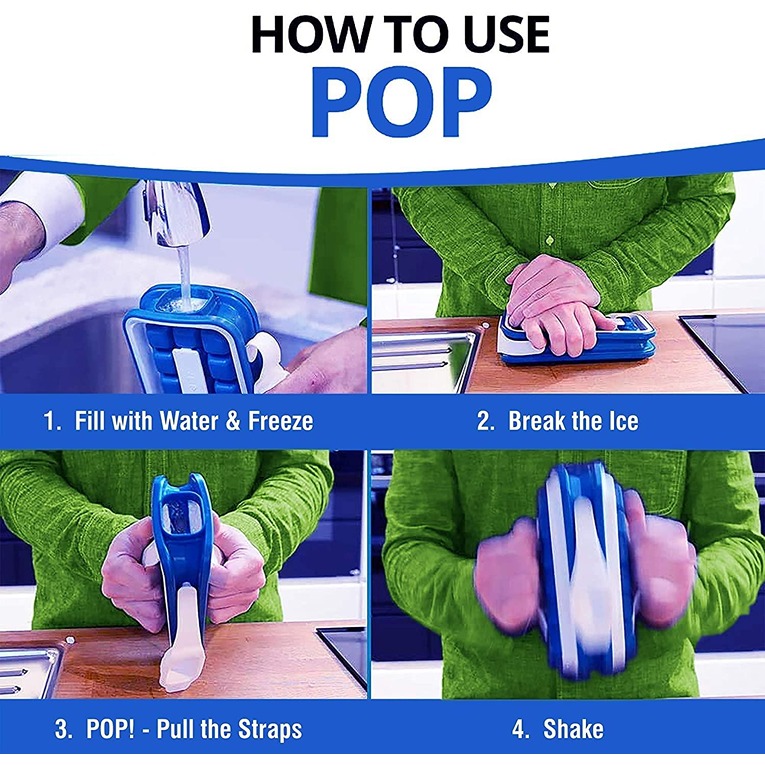 HOW TO USE
POP

1. Fill with Water & Freeze

2. Break the Ice

3. POP! - Pull the Straps

4. Shake